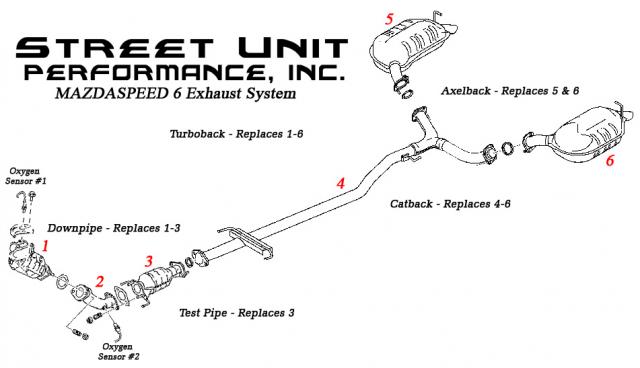 STREET UNIT
PERFORMANCE, INC.
MAZDASPEED 6 Exhaust System

5

Axelback - Replaces 5 & 6

Turboback - Replaces 1-6

6

Oxygen Sensor #1

4

Catback - Replaces 4-6

Downpipe - Replaces 1-3

1

3

2

Test Pipe - Replaces 3

Oxygen Sensor #2